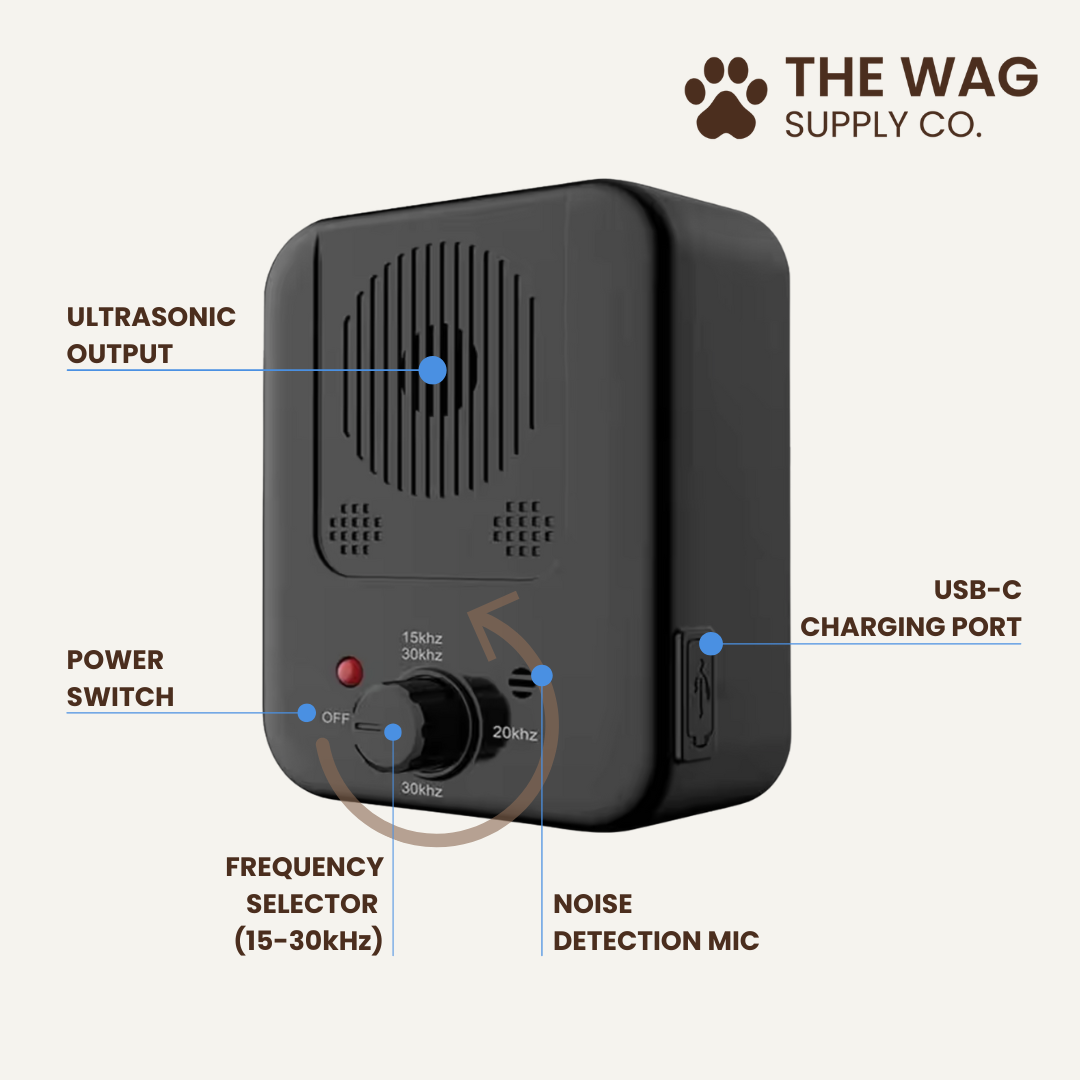 THE WAG
SUPPLY CO.

ULTRASONIC OUTPUT

USB-C CHARGING PORT

POWER SWITCH

15khz
30khz

OFF

20khz

30khz

FREQUENCY SELECTOR (15-30kHz)

NOISE DETECTION MIC